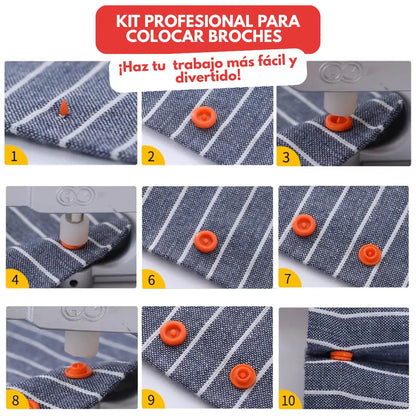 KIT PROFESIONAL PARA COLOCAR BROCHES

¡Haz tu trabajo más fácil y divertido!

1

2

3

4

6

7

8

9

10