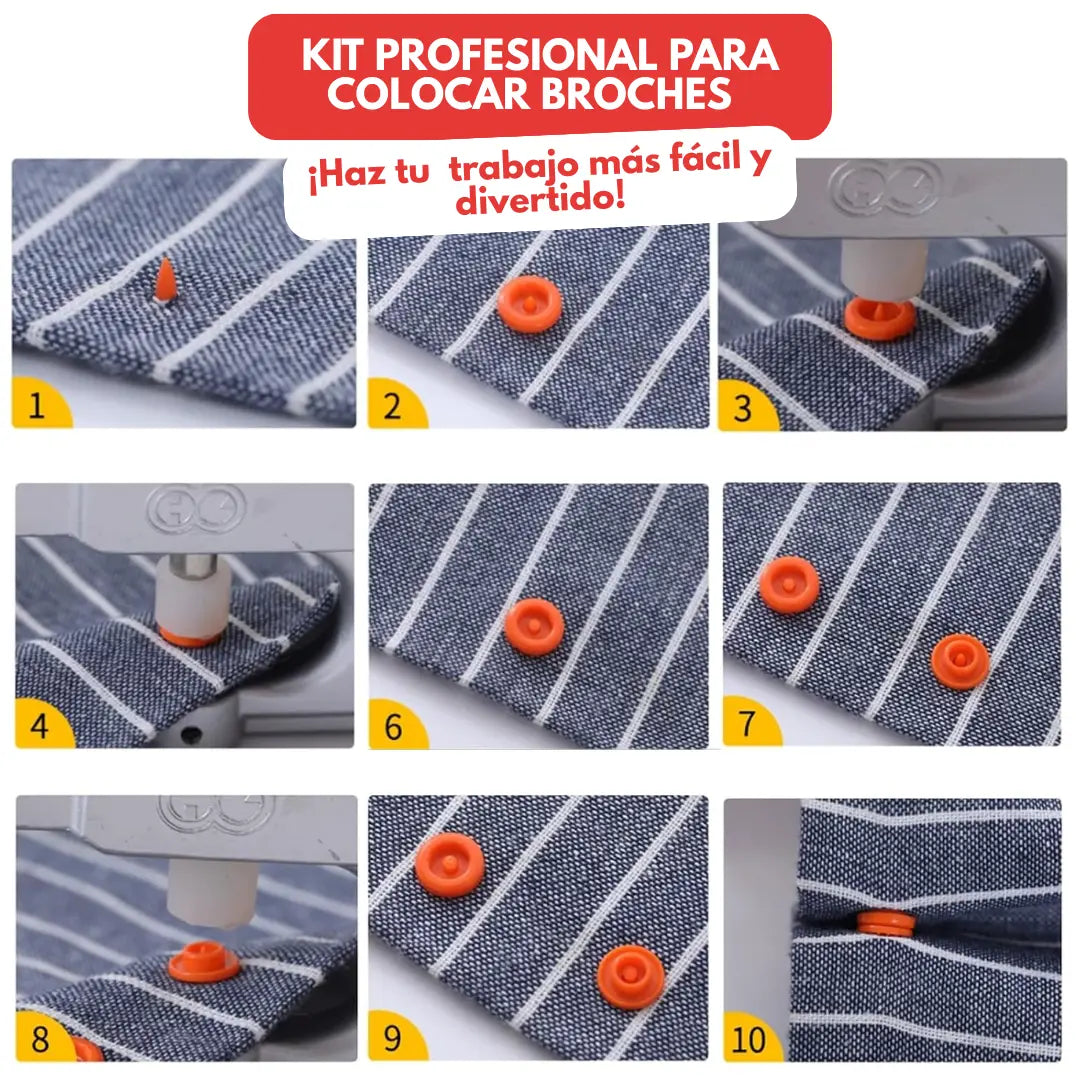 KIT PROFESIONAL PARA COLOCAR BROCHES

¡Haz tu trabajo más fácil y divertido!

1

2

3

4

6

7

8

9

10